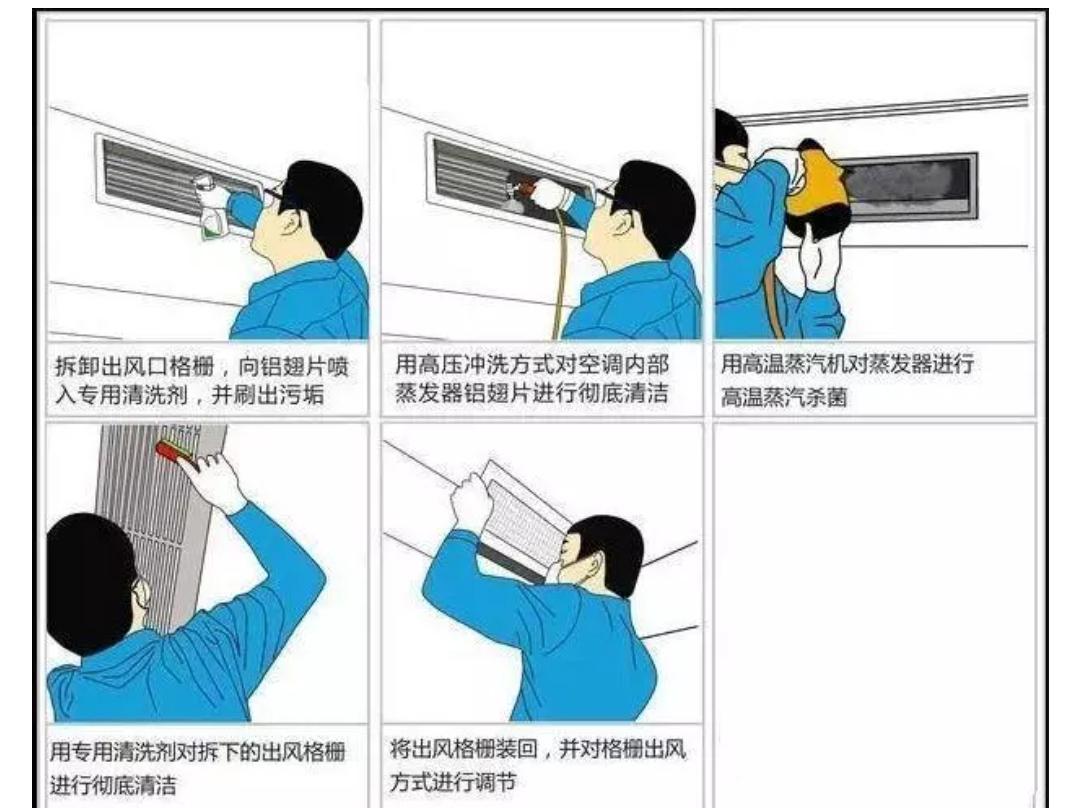 拆卸出风口格栅，向铝翅片喷入专用清洗剂，并刷出污垢

用高压冲洗方式对空调内部蒸发器铝翅片进行彻底清洁

用高温蒸汽机对蒸发器进行高温蒸汽杀菌

用专用清洗剂对拆下的出风格栅进行彻底清洁

将出风格栅装回，并对格栅出风方式进行调节